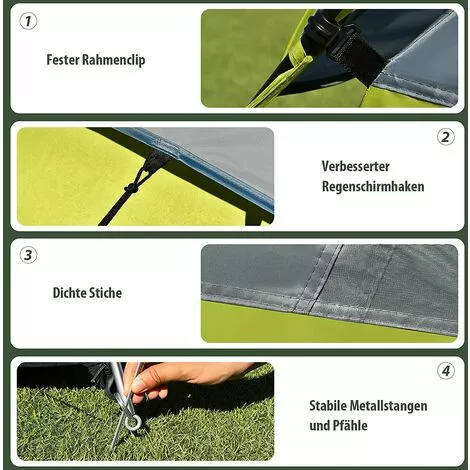 1

Fester Rahmenclip

2

Verbesserter Regenschirmhaken

3

Dichte Stiche

4

Stabile Metallstangen und Pfähle